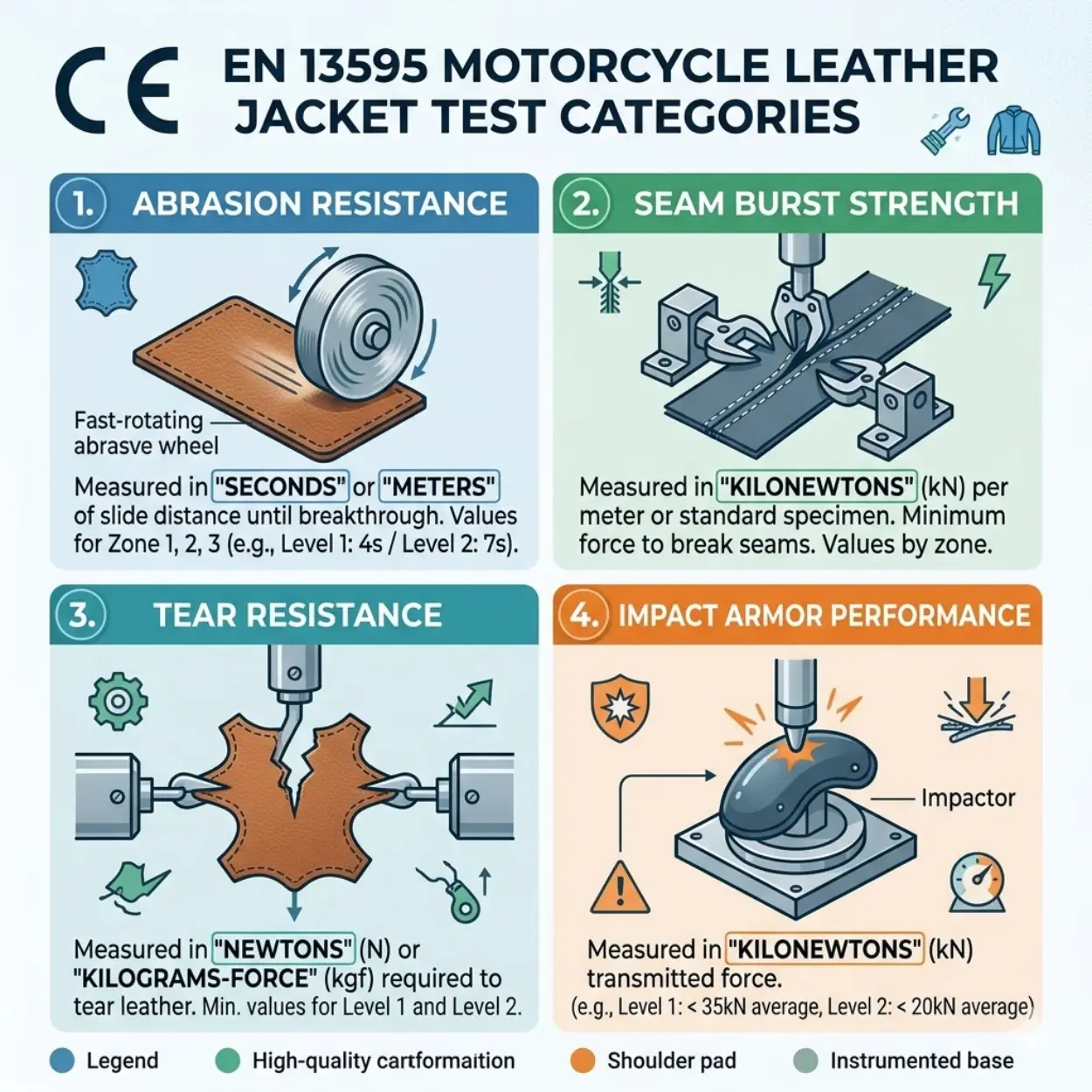 CE

EN 13595 MOTORCYCLE LEATHER JACKET TEST CATEGORIES

1. ABRASION RESISTANCE

Fast-rotating abrasve wheel

Measured in "SECONDS" or "METERS" of slide distance until breakthrough. Values for Zone 1, 2, 3 (e.g., Level 1: 4s / Level 2: 7s).

2. SEAM BURST STRENGTH

Measured in "KILONEWTONS" (kN) per meter or standard specimen. Minimum force to break seams. Values by zone.

3. TEAR RESISTANCE

Measured in "NEWTONS" (N) or "KILOGRAMS-FORCE" (kgf) required to tear leather. Min. values for Level 1 and Level 2.

4. IMPACT ARMOR PERFORMANCE

Impactor

Measured in "KILONEWTONS" (kN) transmitted force.
(e.g., Level 1: < 35kN average, Level 2: < 20kN average)

Legend
High-quality cartformaition
Shoulder pad
Instrumented base